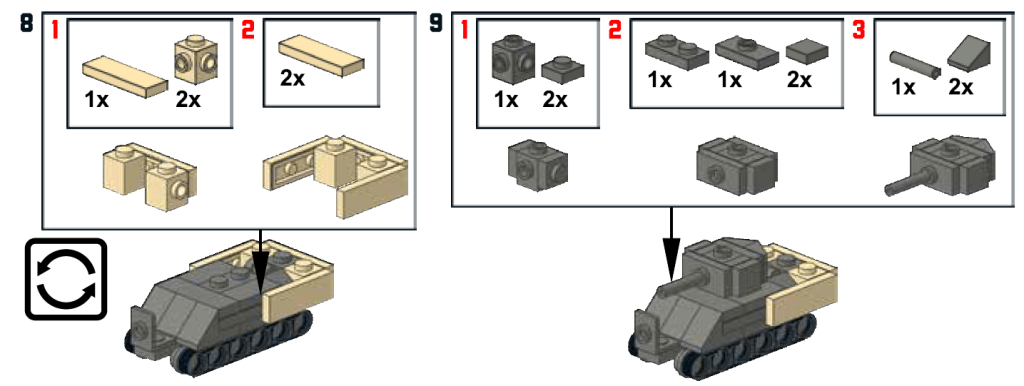 8 1

1x 2x

2

2x

9 1

1x 2x

2

1x 1x 2x

3

1x 2x