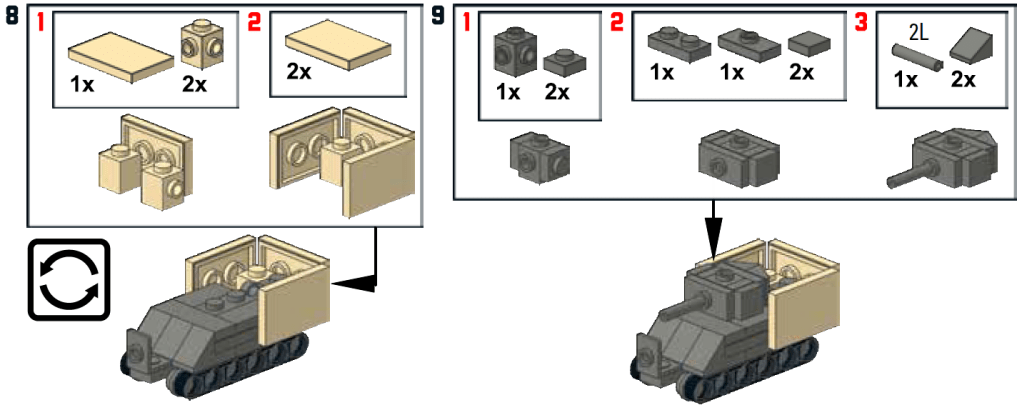 8
1
1x 2x
2
2x

9
1
1x 2x
2
1x 1x 2x
3
2L
1x 2x