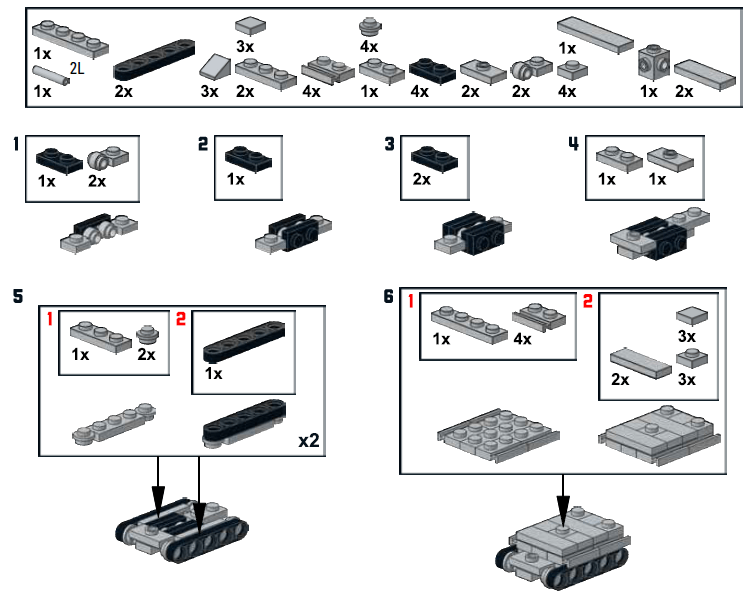 1x
2L
1x
2x
3x
3x
2x
4x
4x
1x
4x
2x
2x
1x
4x
1x
2x

1
1x 2x

2
1x

3
2x

4
1x 1x

5
1
1x 2x
2
1x
x2

6
1
1x 4x
2
3x
2x 3x