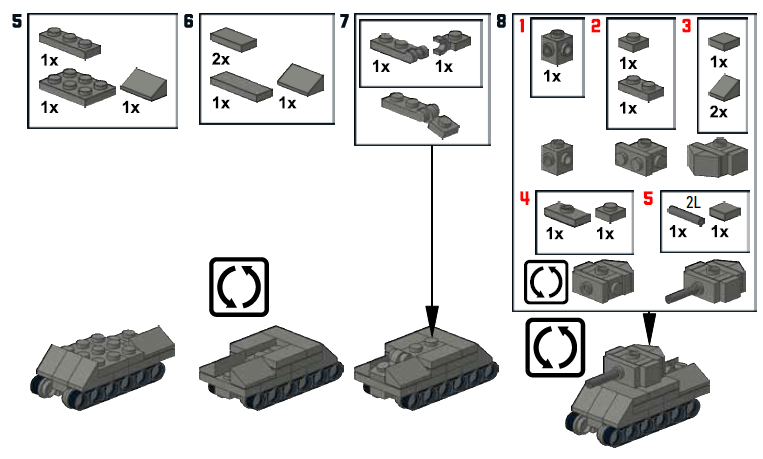 5
1x
1x
1x

6
2x
1x
1x

7
1x
1x

8
1
1x

2
1x
1x

3
1x
2x

4
1x
1x

5
2L
1x
1x