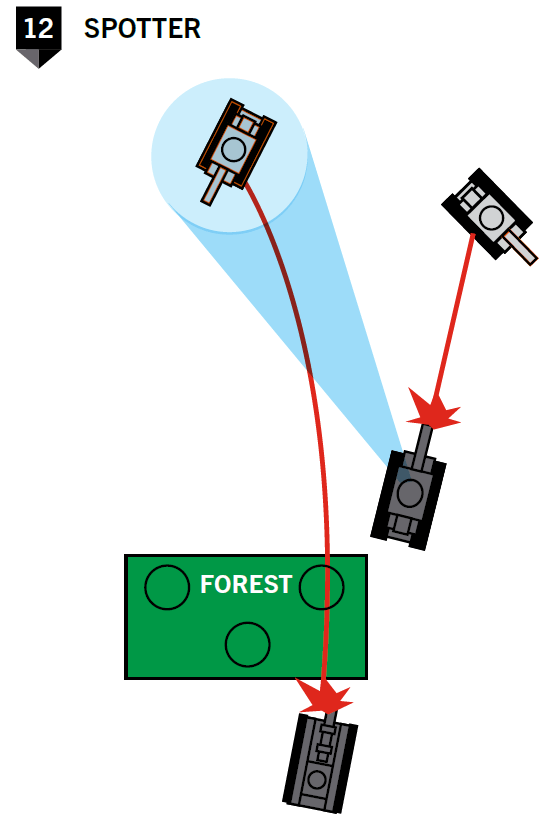 12 SPOTTER

FOREST