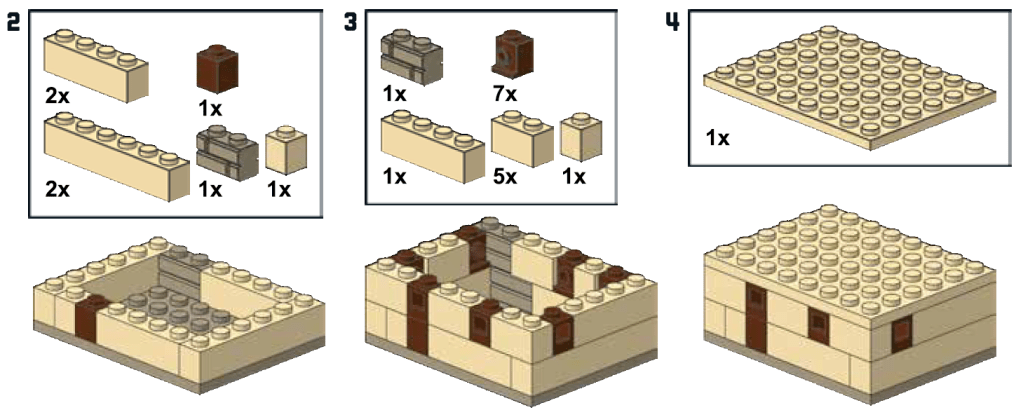 2

2x 1x

2x 1x 1x

3

1x 7x

1x 5x 1x

4

1x