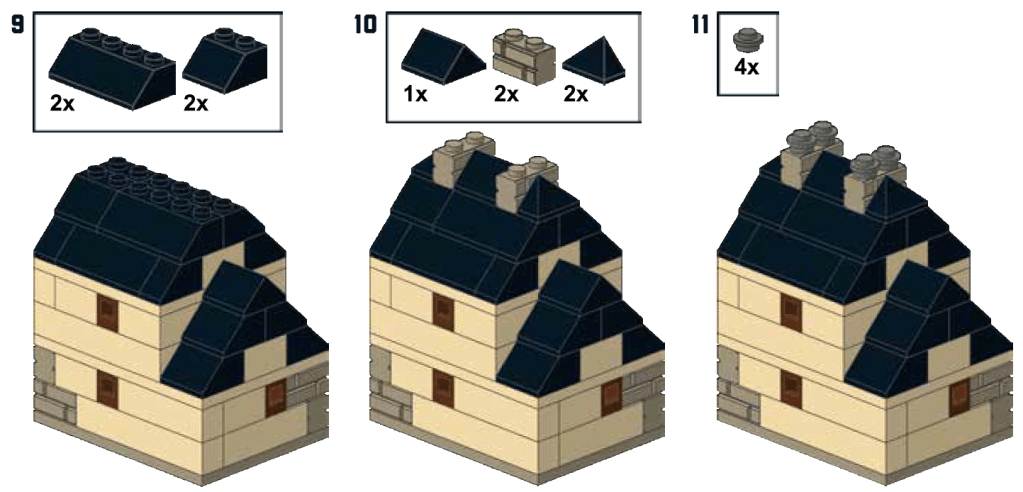 9
2x 2x

10
1x 2x 2x

11
4x