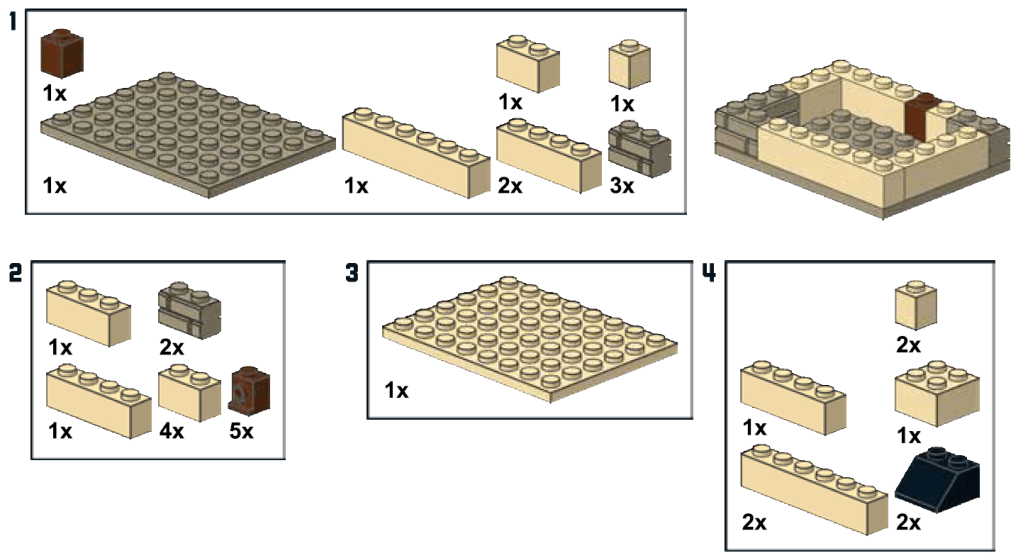 1
1x
1x
1x
1x
1x
2x
3x

2
1x
2x
1x
4x
5x

3
1x

4
2x
1x
1x
2x
2x